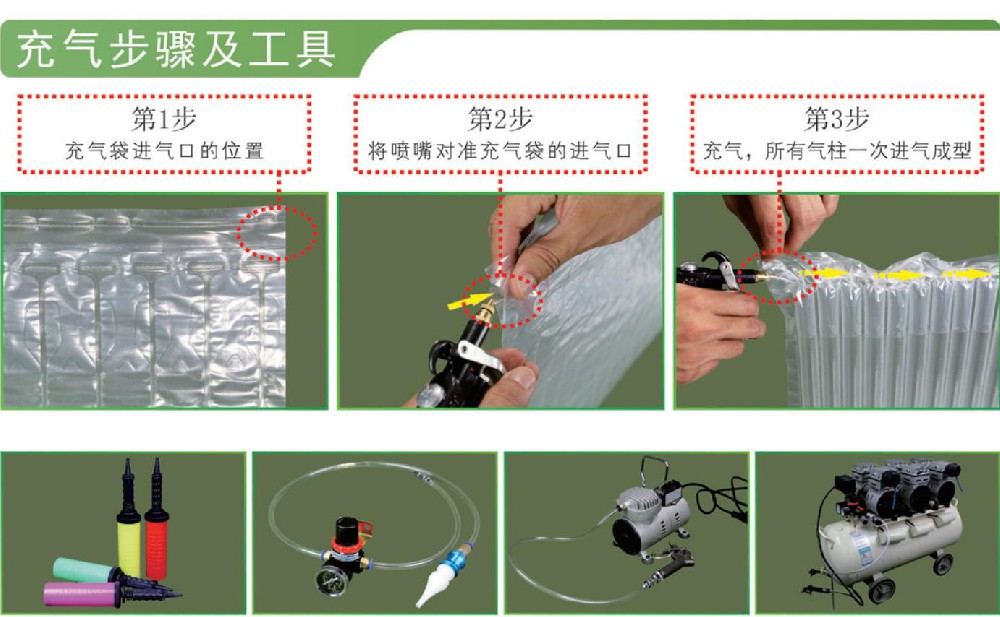 充气步骤及工具

第1步
充气袋进气口的位置

第2步
将喷嘴对准充气袋的进气口

第3步
充气，所有气柱一次进气成型